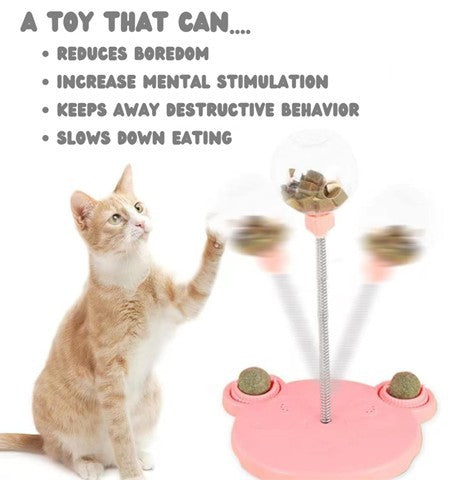 A TOY THAT CAN....

• REDUCES BOREDOM
• INCREASE MENTAL STIMULATION
• KEEPS AWAY DESTRUCTIVE BEHAVIOR
• SLOWS DOWN EATING